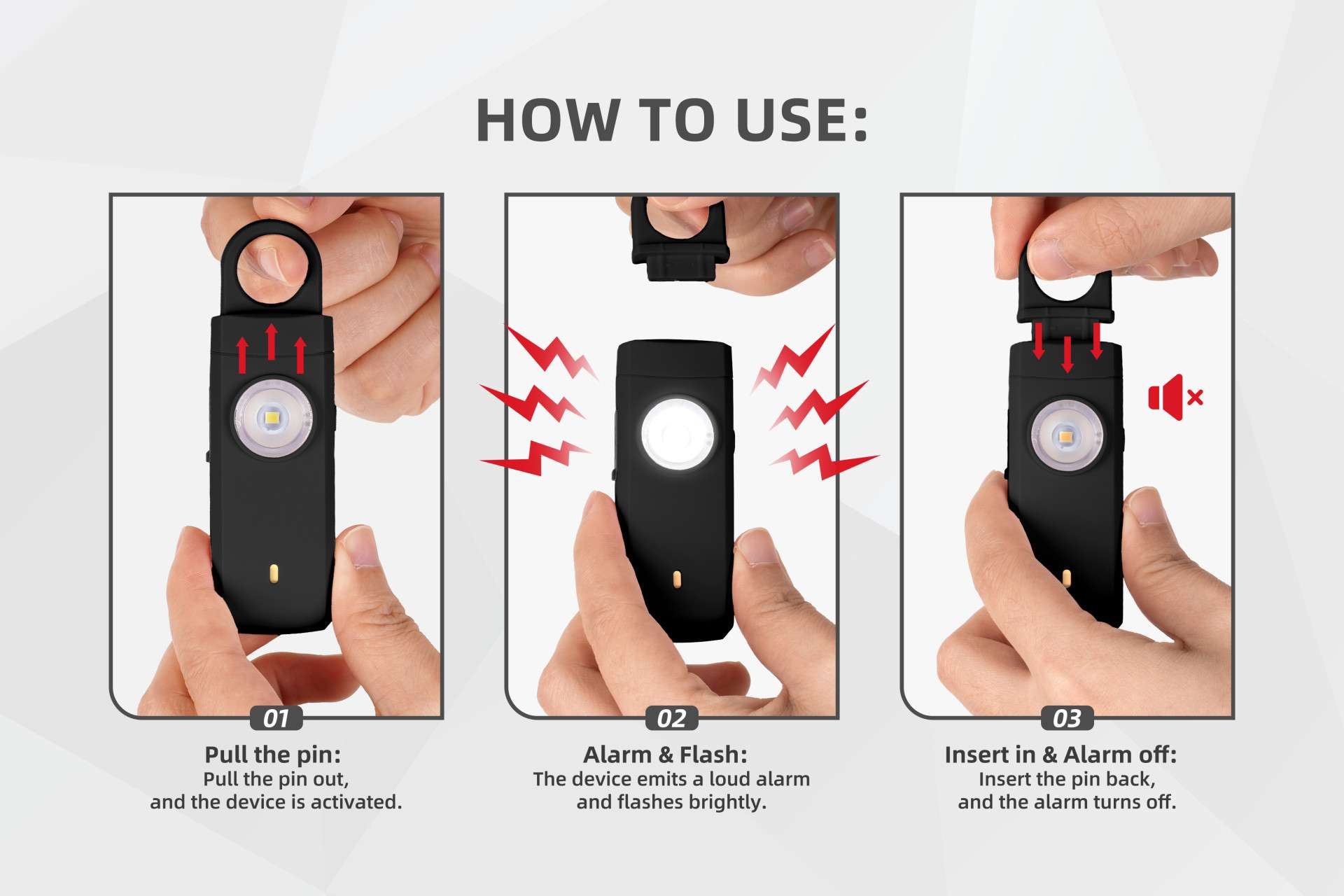 HOW TO USE:

01

Pull the pin:
Pull the pin out, and the device is activated.

02

Alarm & Flash:
The device emits a loud alarm and flashes brightly.

03

Insert in & Alarm off:
Insert the pin back, and the alarm turns off.