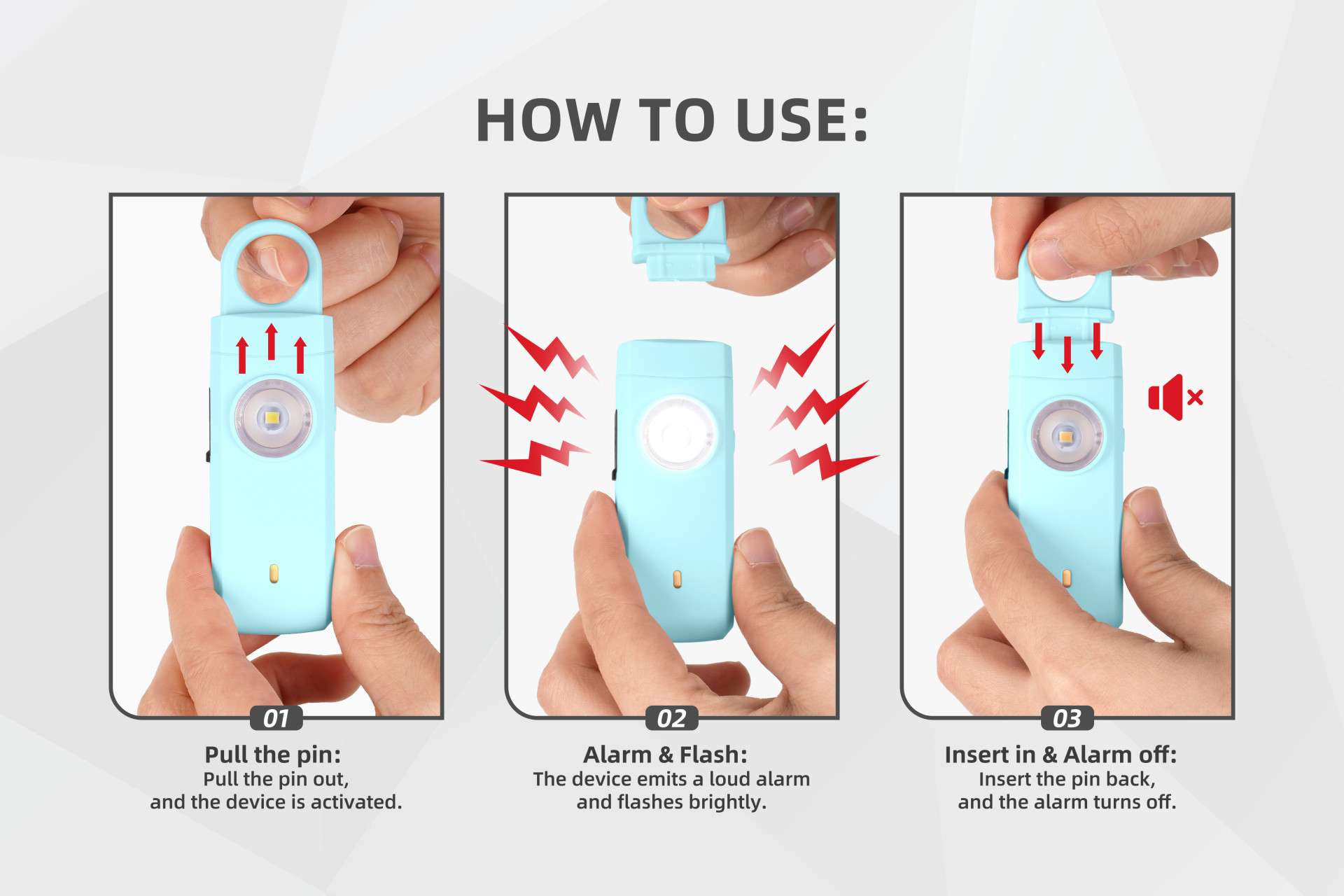 HOW TO USE:

01

Pull the pin:
Pull the pin out, and the device is activated.

02

Alarm & Flash:
The device emits a loud alarm and flashes brightly.

03

Insert in & Alarm off:
Insert the pin back, and the alarm turns off.