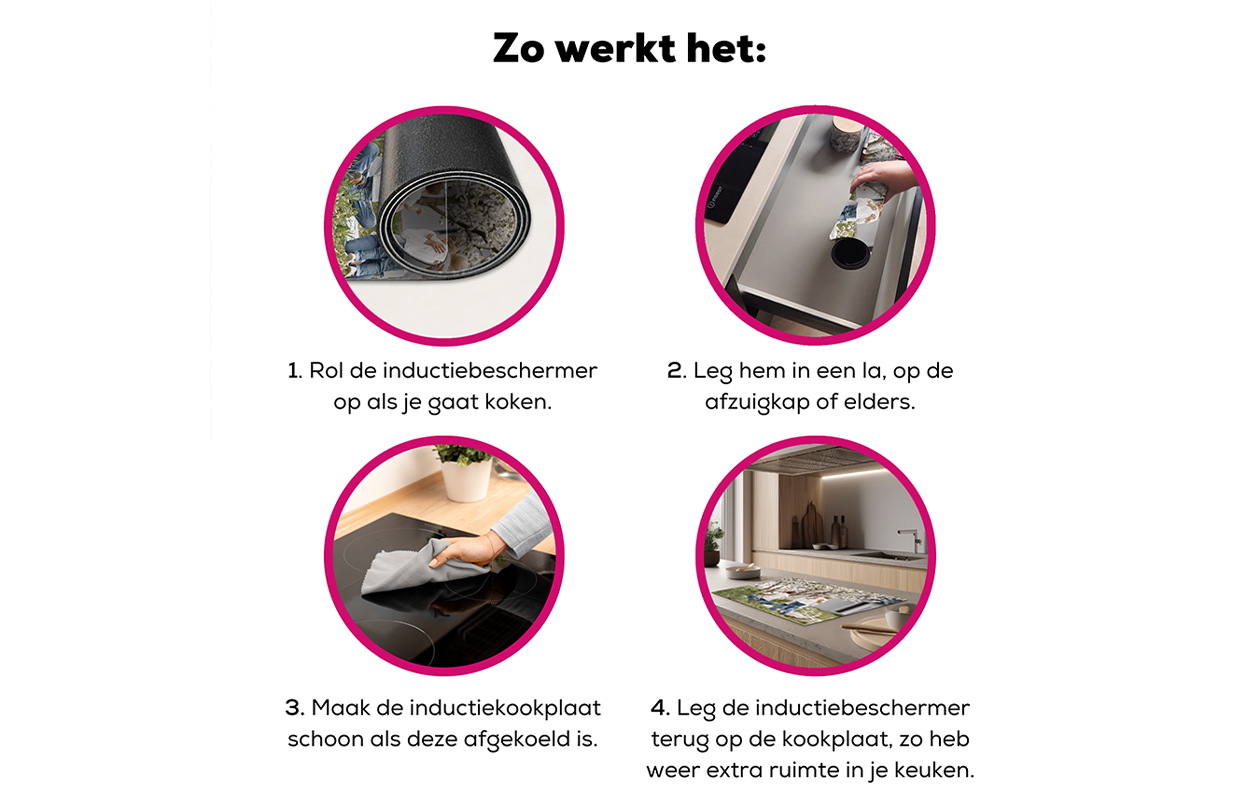 Zo werkt het:

1. Rol de inductiebeschermer op als je gaat koken.

2. Leg hem in een la, op de afzuigkap of elders.

3. Maak de inductiekookplaat schoon als deze afgekoeld is.

4. Leg de inductiebeschermer terug op de kookplaat, zo heb weer extra ruimte in je keuken.