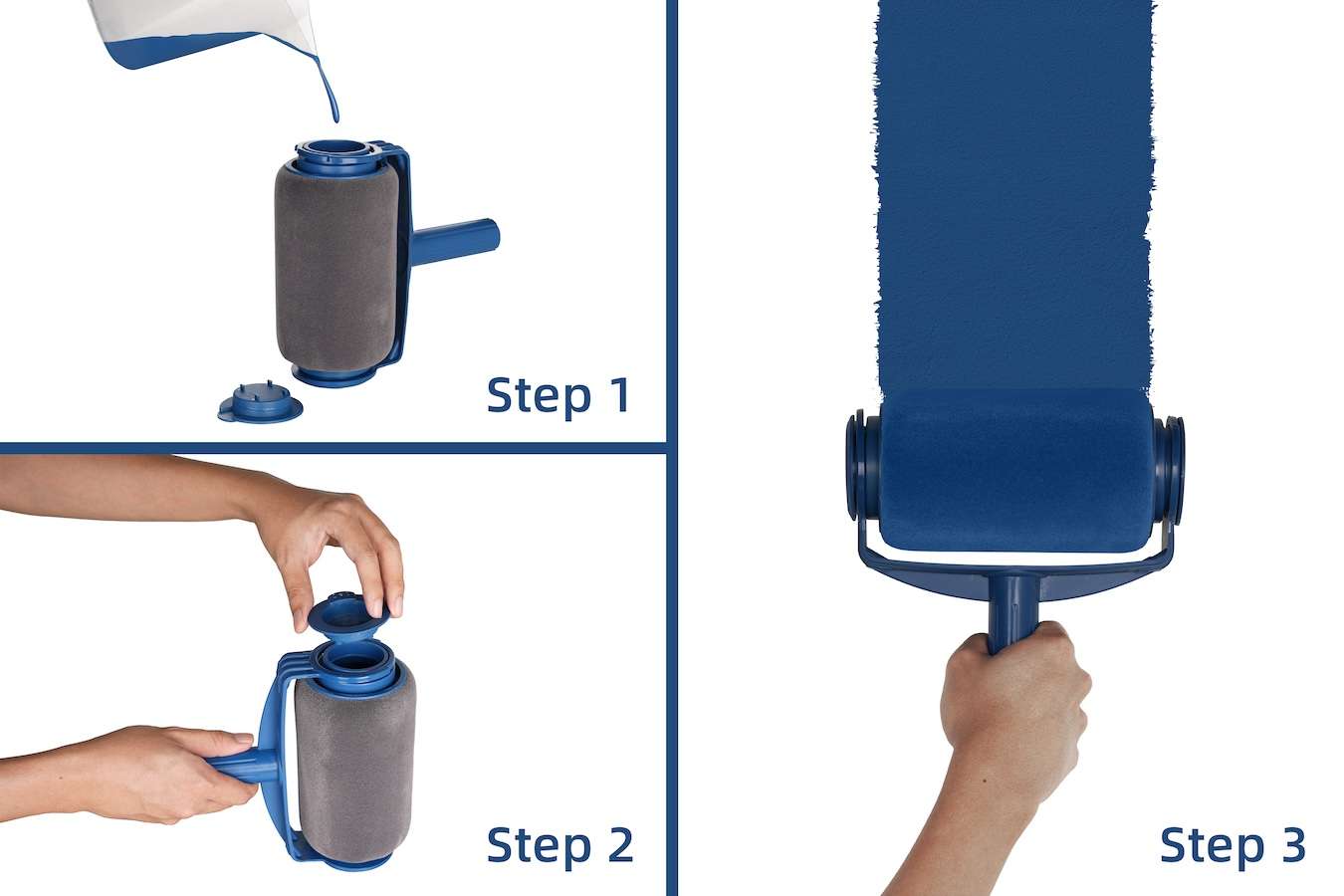 Step 1

Step 2

Step 3