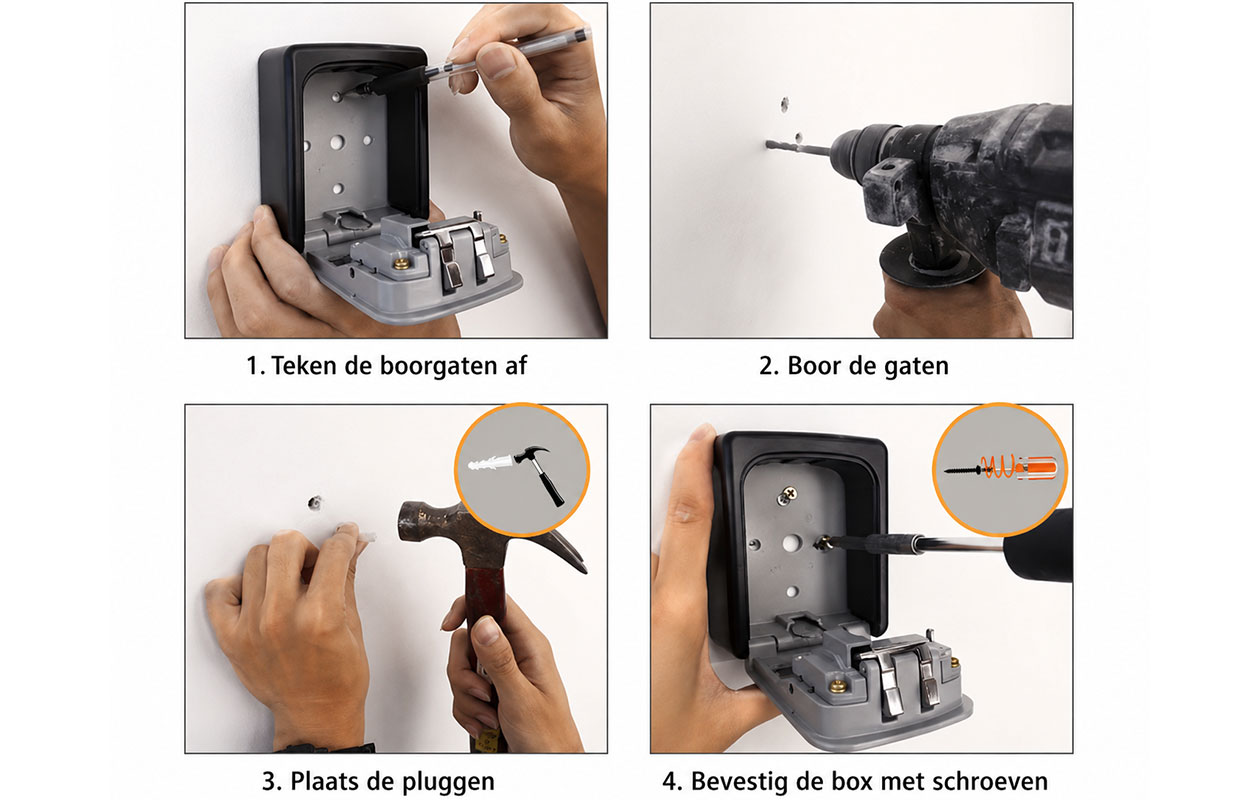 1. Teken de boorgaten af

2. Boor de gaten

3. Plaats de pluggen

4. Bevestig de box met schroeven