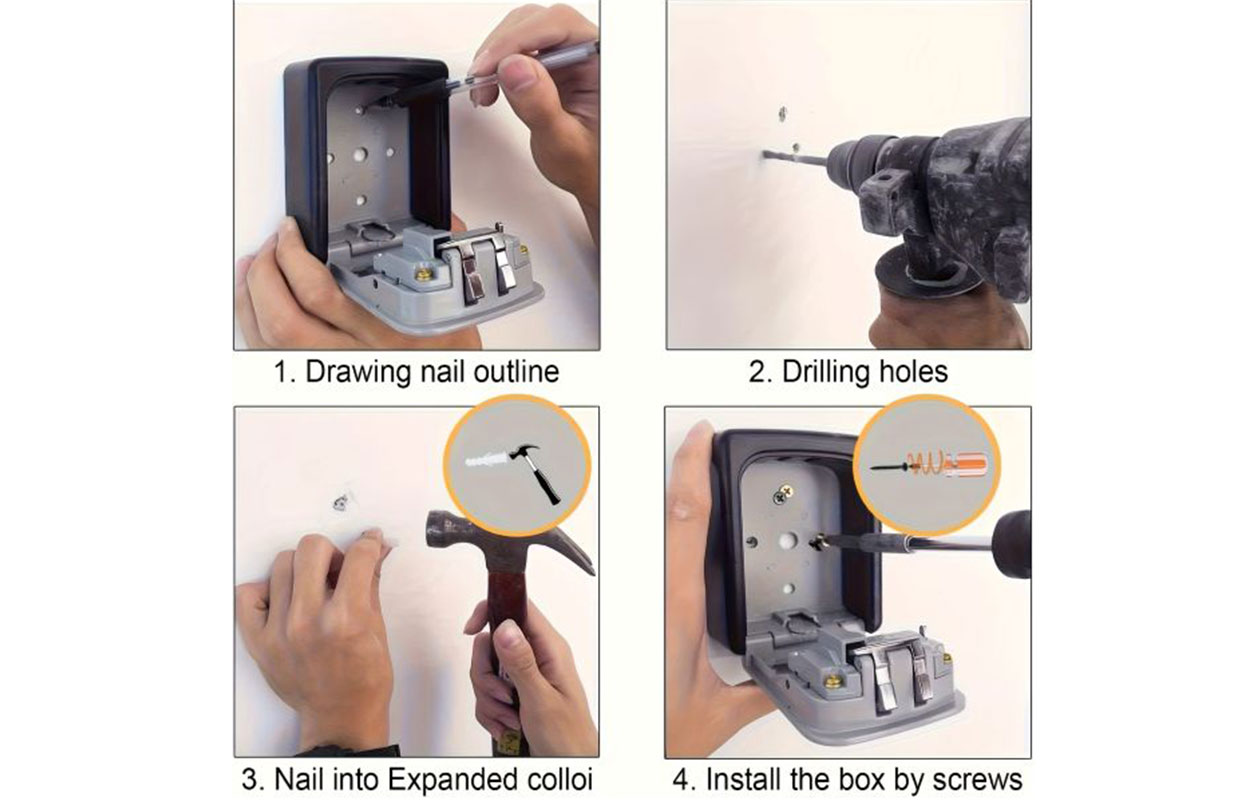 1. Drawing nail outline

2. Drilling holes

3. Nail into Expanded colloi

4. Install the box by screws