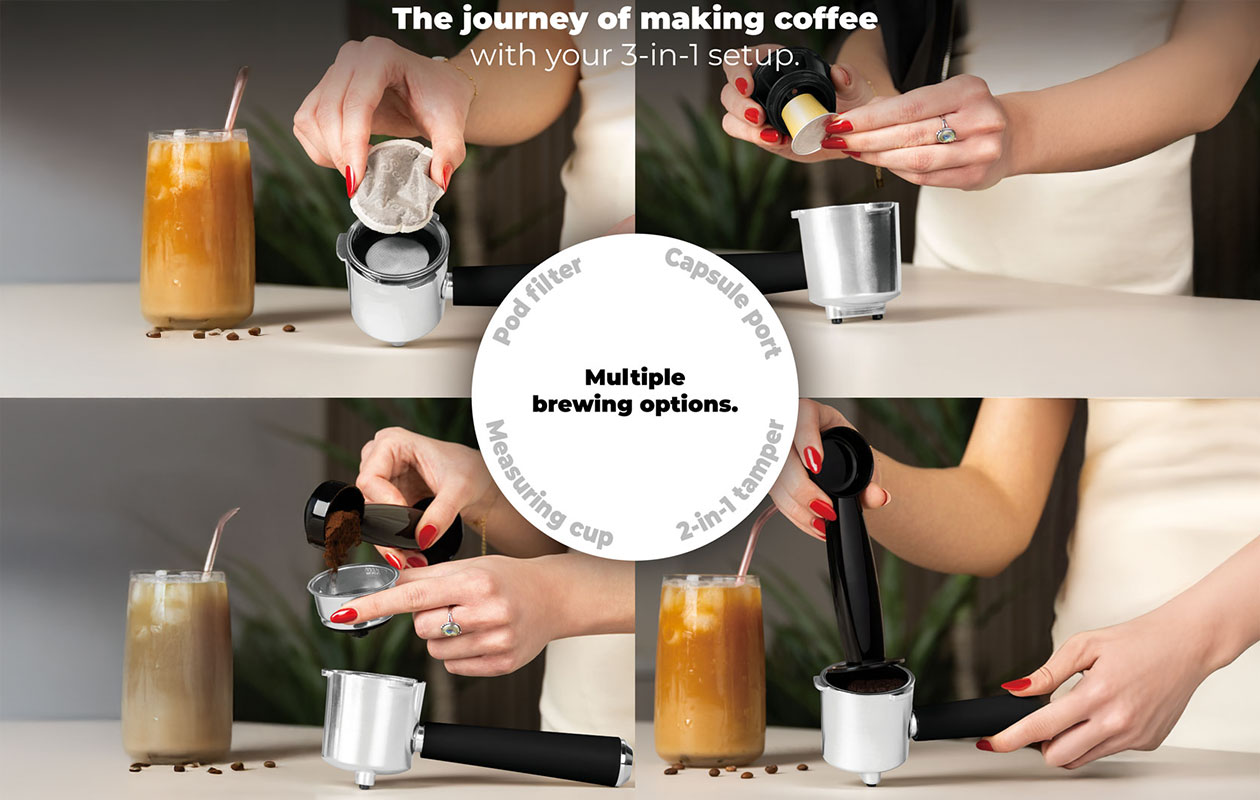 The journey of making coffee
with your 3-in-1 setup.

Pod filter

Capsule port

Multiple brewing options.

Measuring cup

2-in-1 tamper