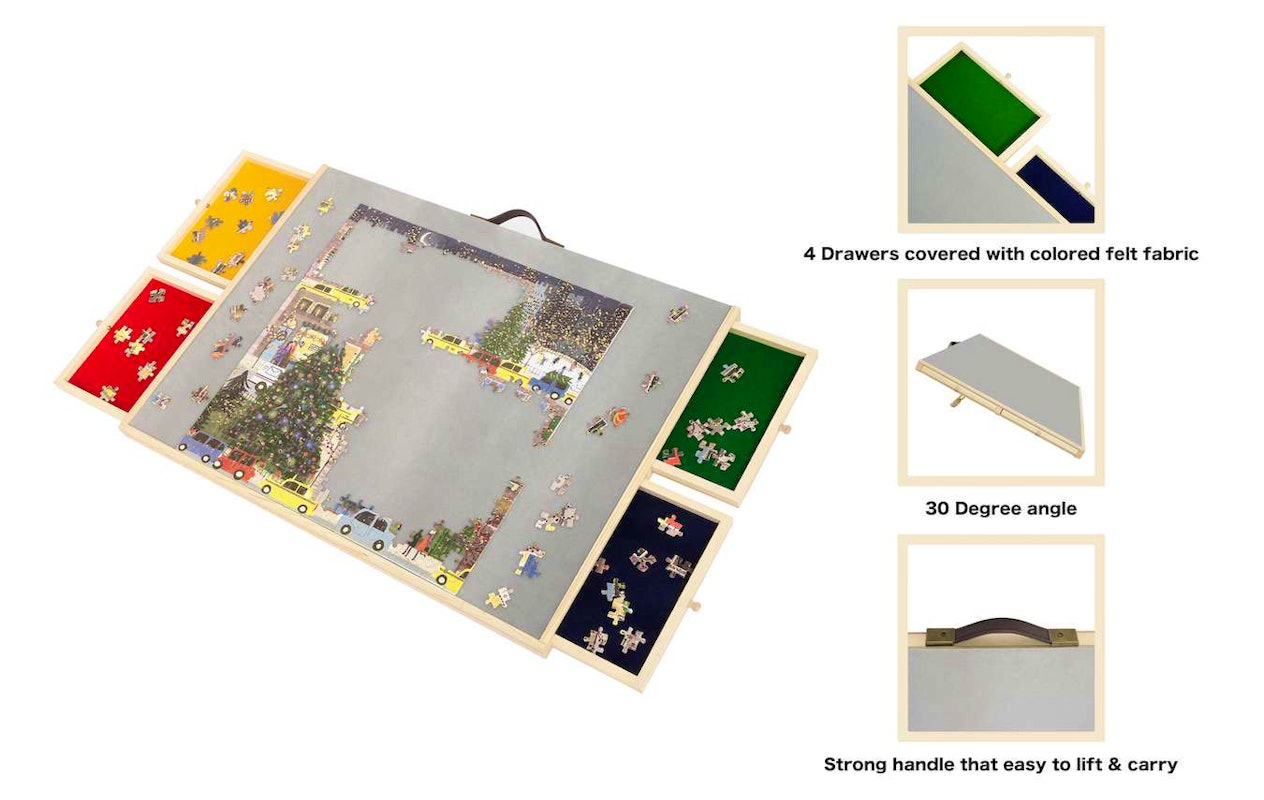 4 Drawers covered with colored felt fabric

30 Degree angle

Strong handle that easy to lift & carry