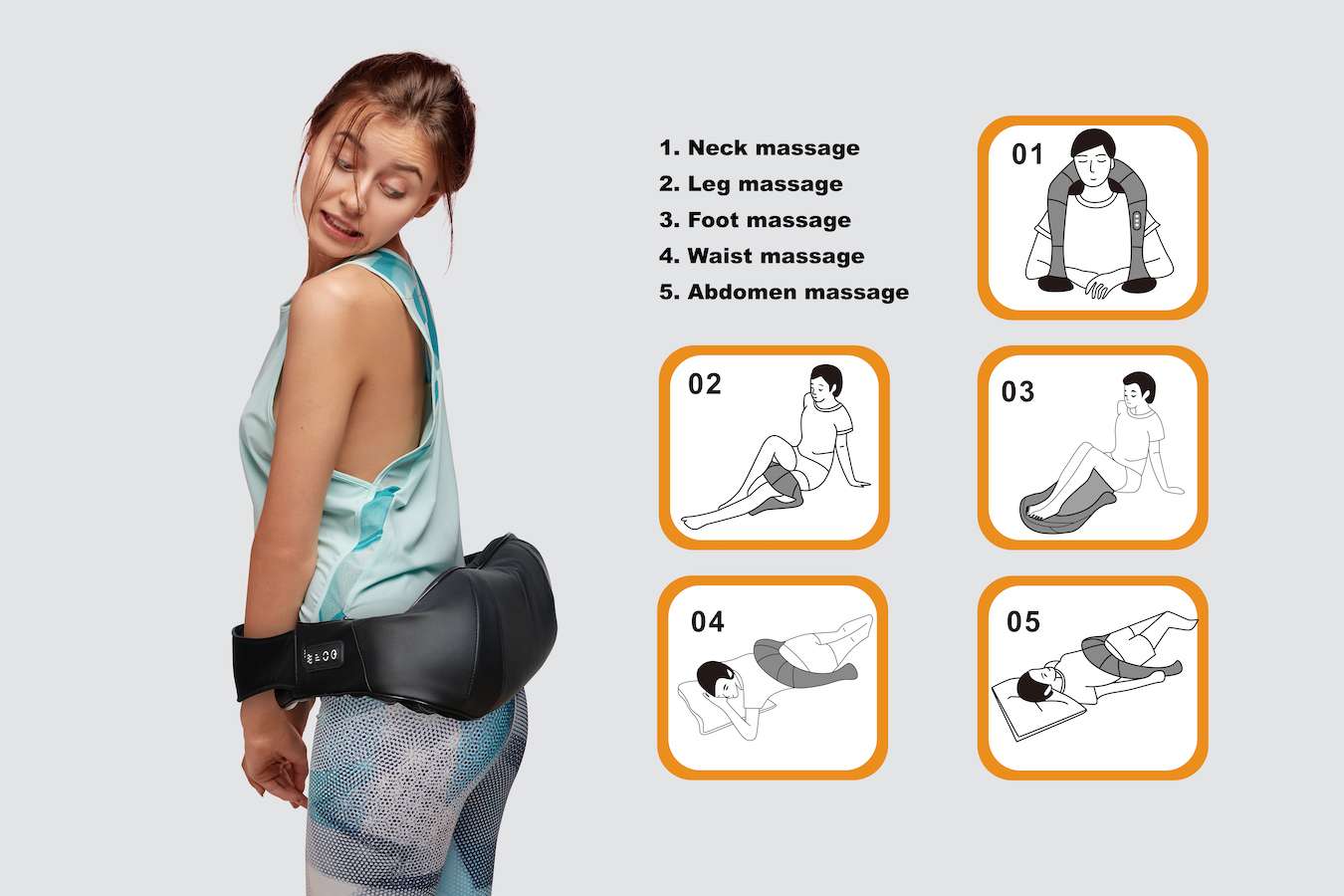 1. Neck massage
2. Leg massage
3. Foot massage
4. Waist massage
5. Abdomen massage

01

02

03

04

05