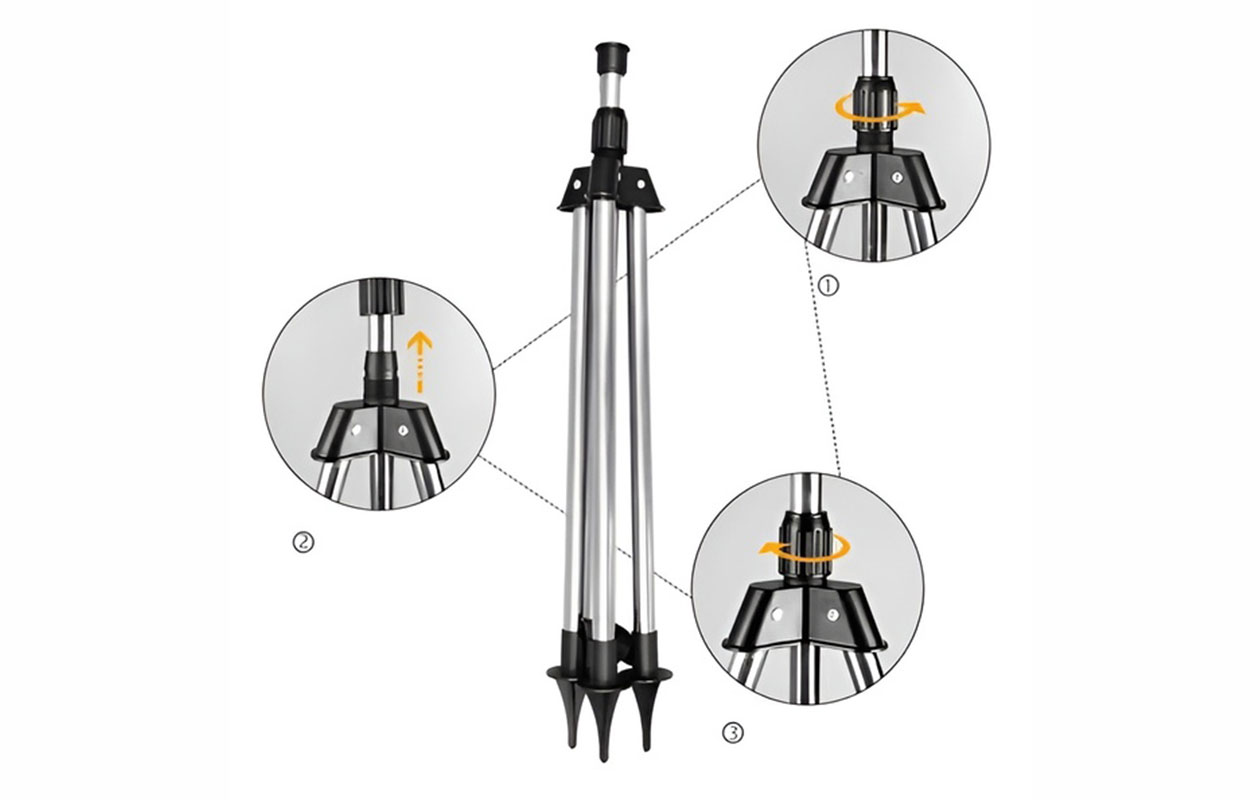 ①

②

③