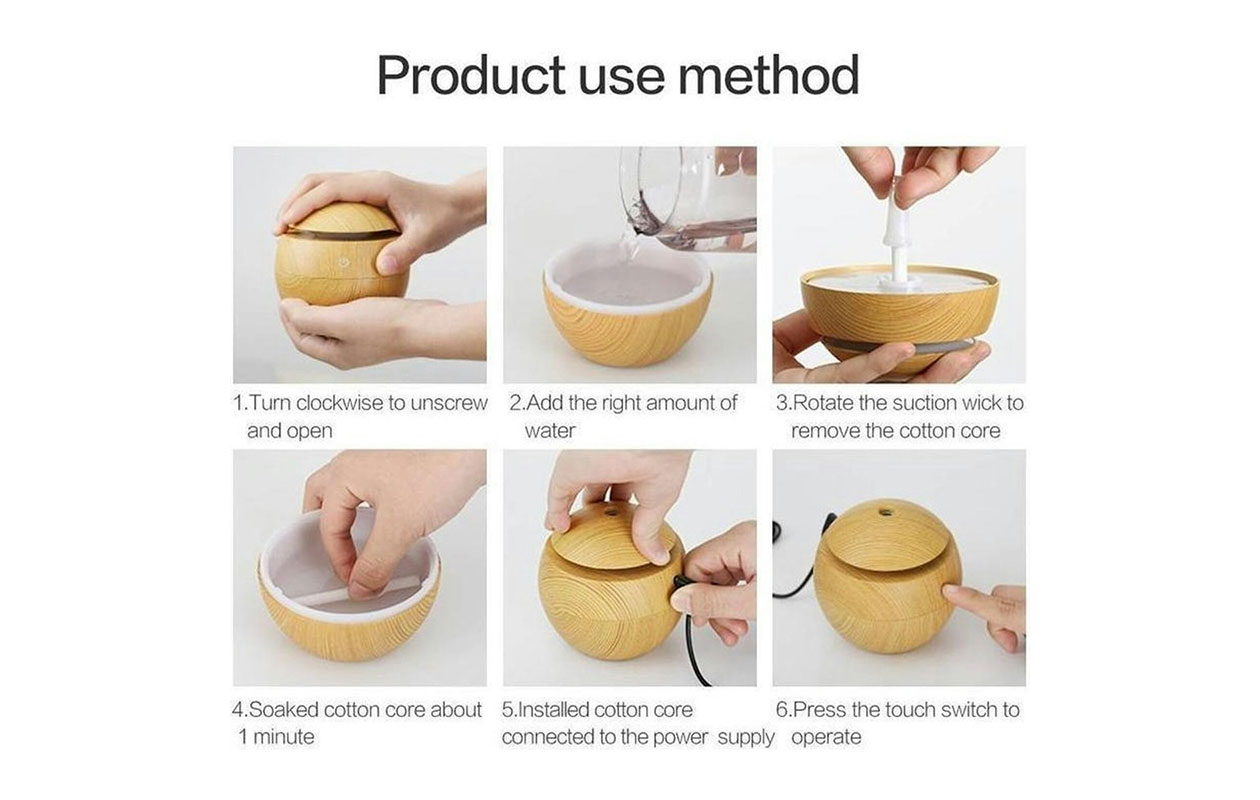 Product use method

1.Turn clockwise to unscrew and open

2.Add the right amount of water

3.Rotate the suction wick to remove the cotton core

4.Soaked cotton core about 1 minute

5.Installed cotton core connected to the power supply

6.Press the touch switch to operate